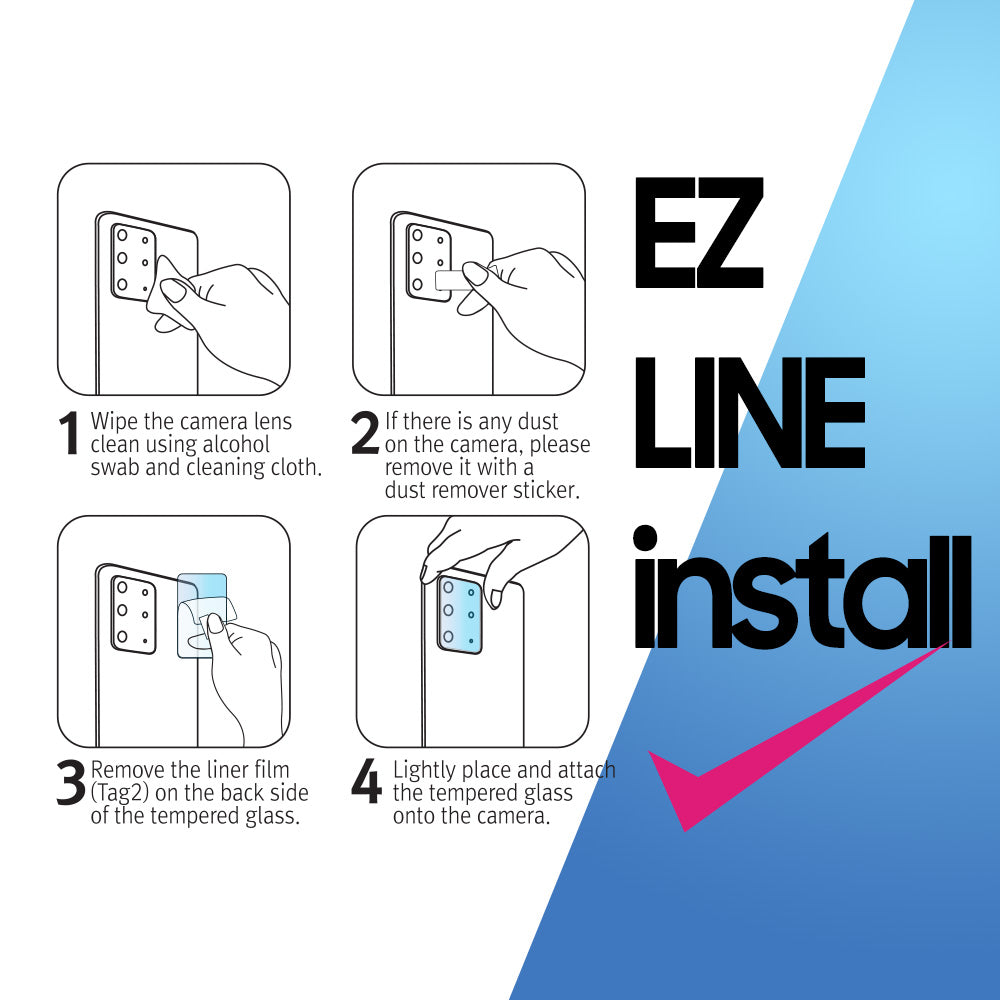 1 Wipe the camera lens clean using alcohol swab and cleaning cloth.

2 If there is any dust on the camera, please remove it with a dust remover sticker.

3 Remove the liner film (Tag2) on the back side of the tempered glass.

4 Lightly place and attach the tempered glass onto the camera.

EZ
LINE
install